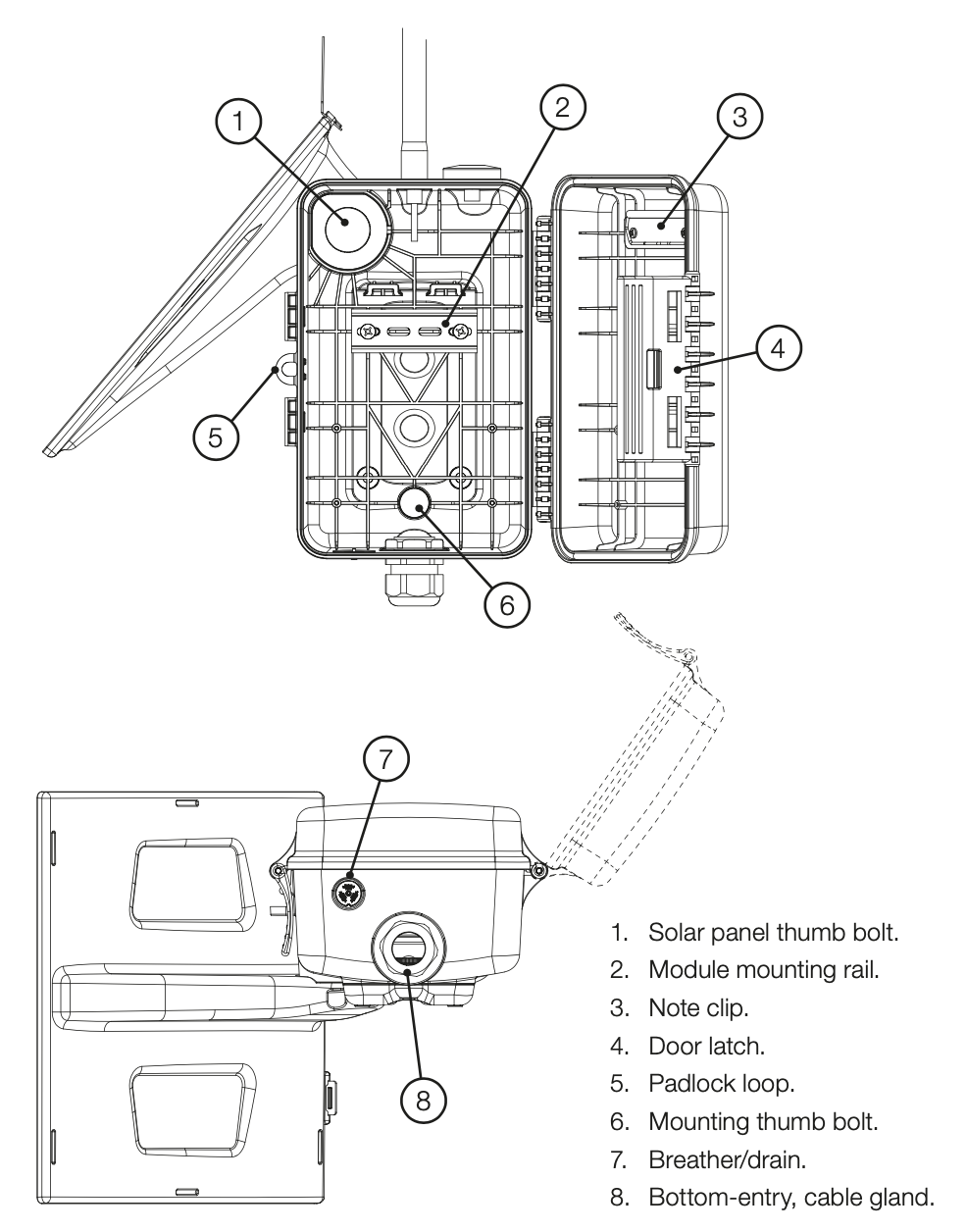 1

2

3

4

5

6

7

8

1. Solar panel thumb bolt.
2. Module mounting rail.
3. Note clip.
4. Door latch.
5. Padlock loop.
6. Mounting thumb bolt.
7. Breather/drain.
8. Bottom-entry, cable gland.