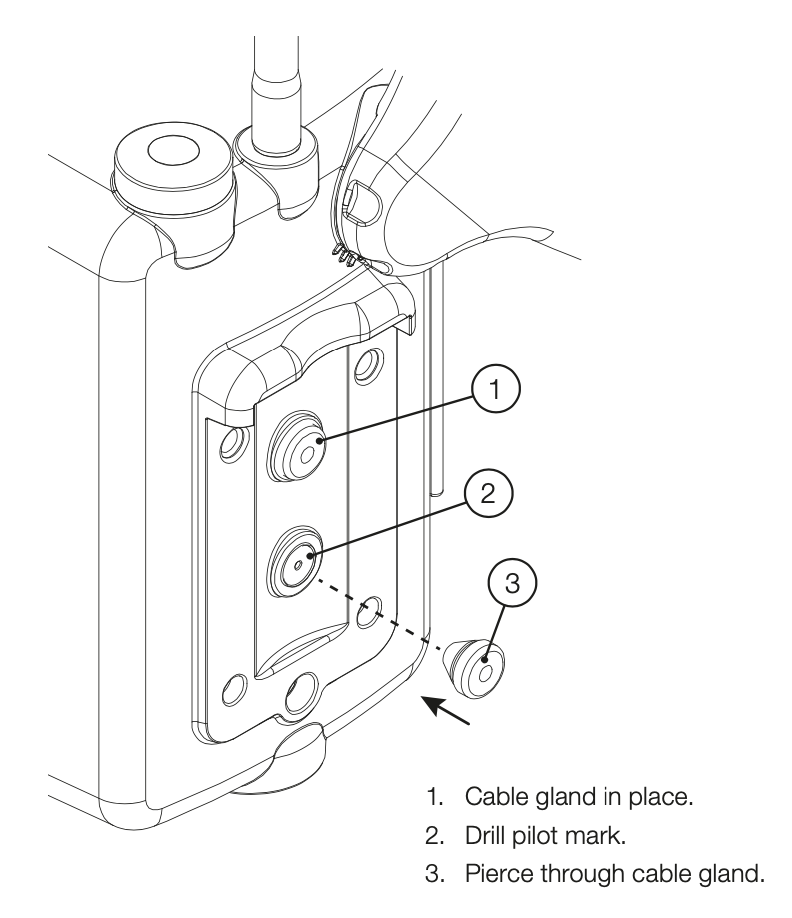 1

2

3

1. Cable gland in place.
2. Drill pilot mark.
3. Pierce through cable gland.