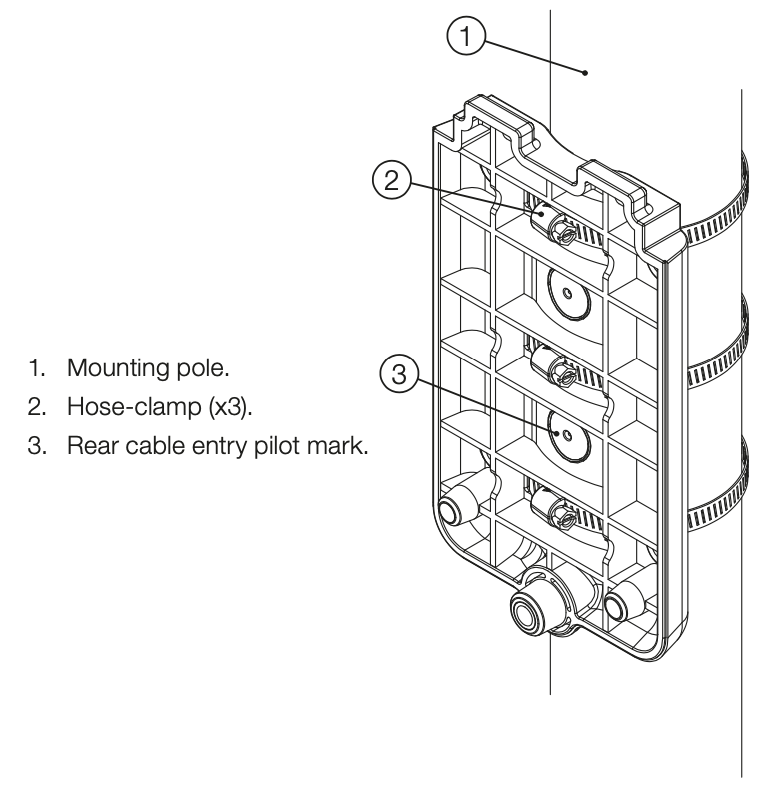 1
2
3

1. Mounting pole.
2. Hose-clamp (x3).
3. Rear cable entry pilot mark.