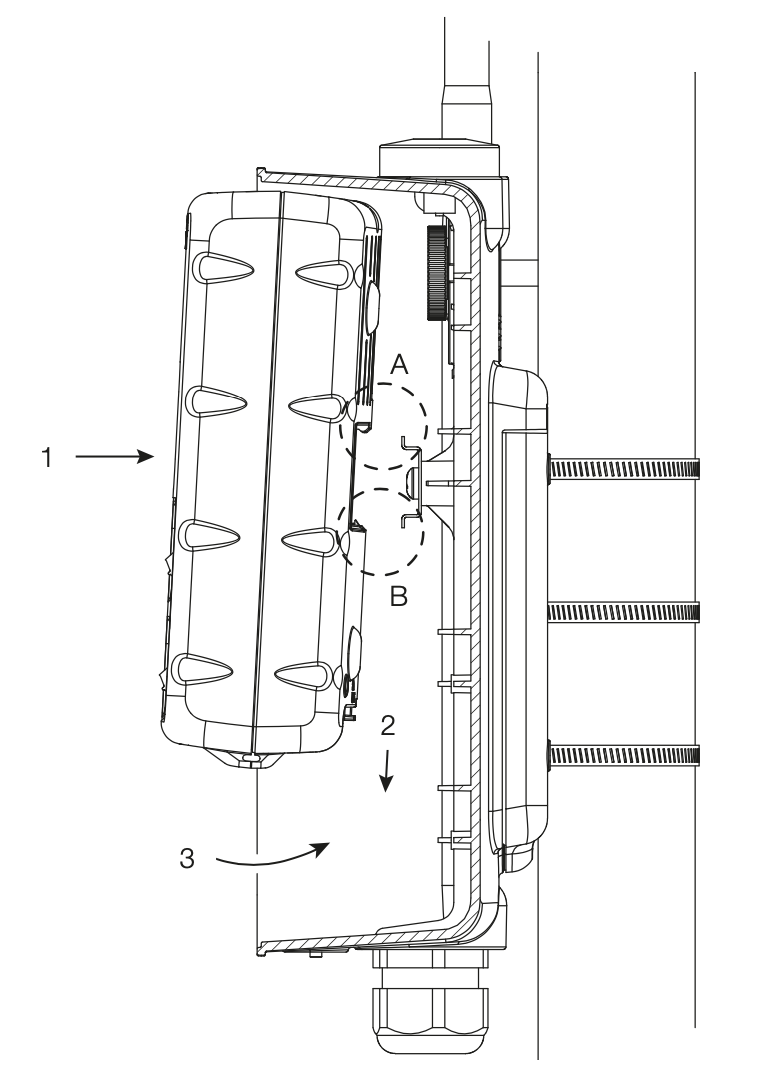 A
1
B
2
3