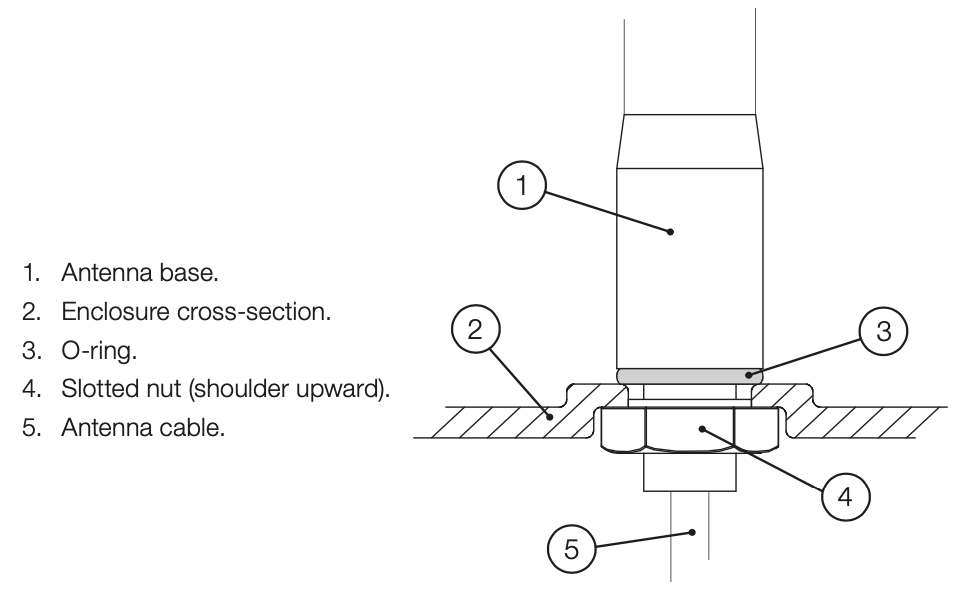 1. Antenna base.
2. Enclosure cross-section.
3. O-ring.
4. Slotted nut (shoulder upward).
5. Antenna cable.

1
2
3
4
5